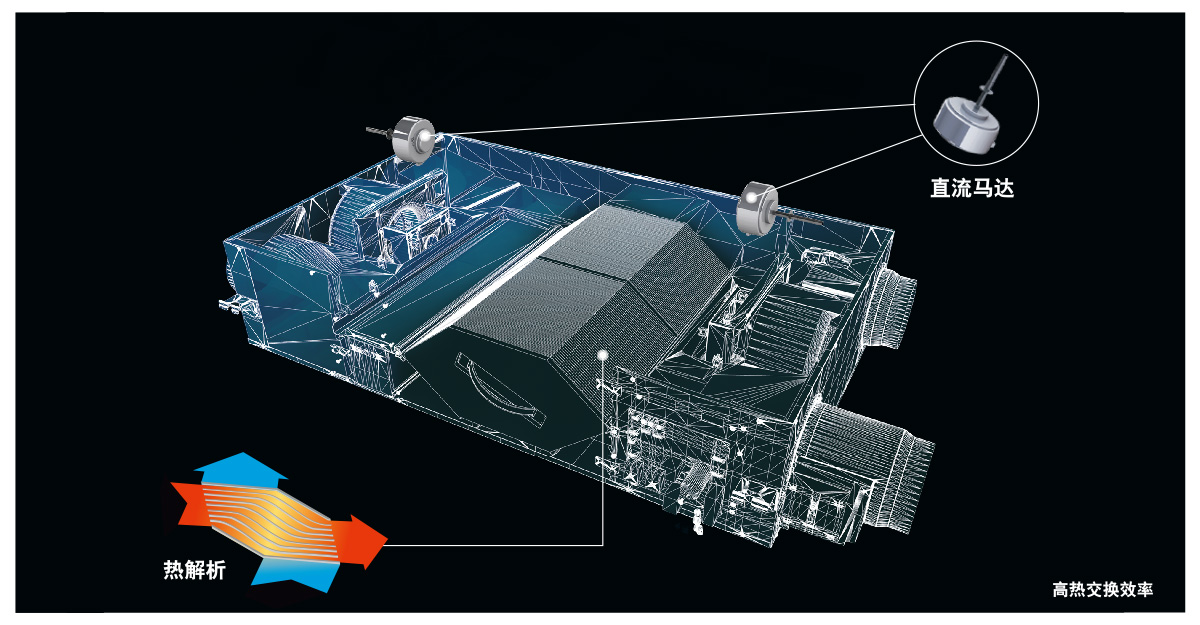 直流马达

热解析

高热交换效率